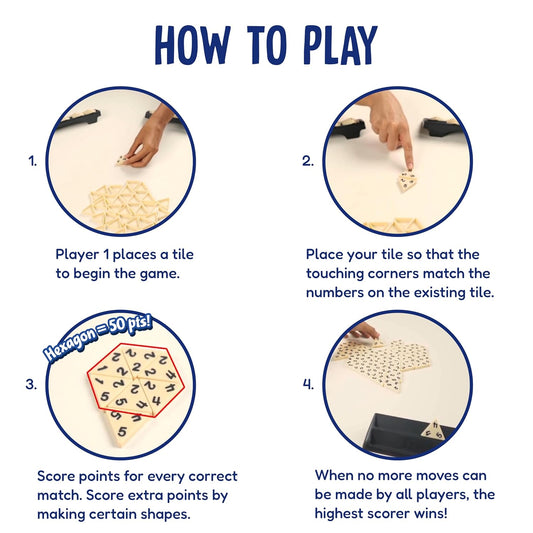 HOW TO PLAY

1.

Player 1 places a tile to begin the game.

2.

Place your tile so that the touching corners match the numbers on the existing tile.

3.

Hexagon = 50 pts!

Score points for every correct match. Score extra points by making certain shapes.

4.

When no more moves can be made by all players, the highest scorer wins!